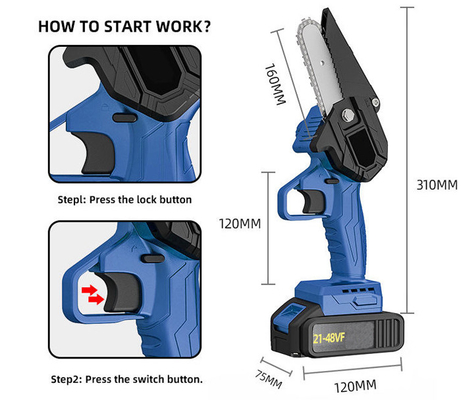 HOW TO START WORK?

Stepl: Press the lock button

Step2: Press the switch button.

160MM

310MM

120MM

21-48VF

75MM

120MM